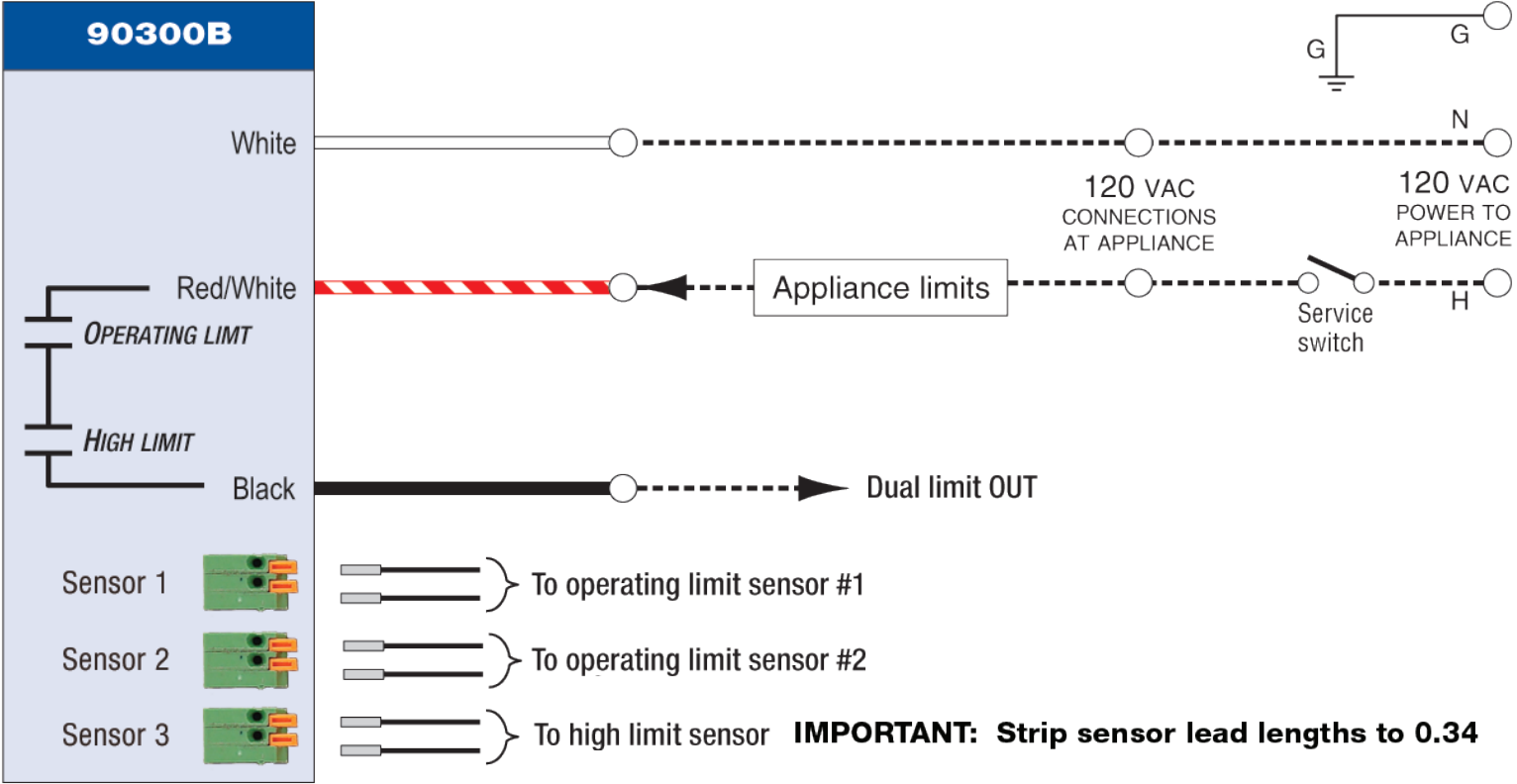 90300B

G
G

White
N

120 VAC
CONNECTIONS
AT APPLIANCE

120 VAC
POWER TO
APPLIANCE

Red/White
Appliance limits
Service switch
H

OPERATING LIMT

HIGH LIMIT

Black
Dual limit OUT

Sensor 1
To operating limit sensor #1

Sensor 2
To operating limit sensor #2

Sensor 3
To high limit sensor

IMPORTANT: Strip sensor lead lengths to 0.34